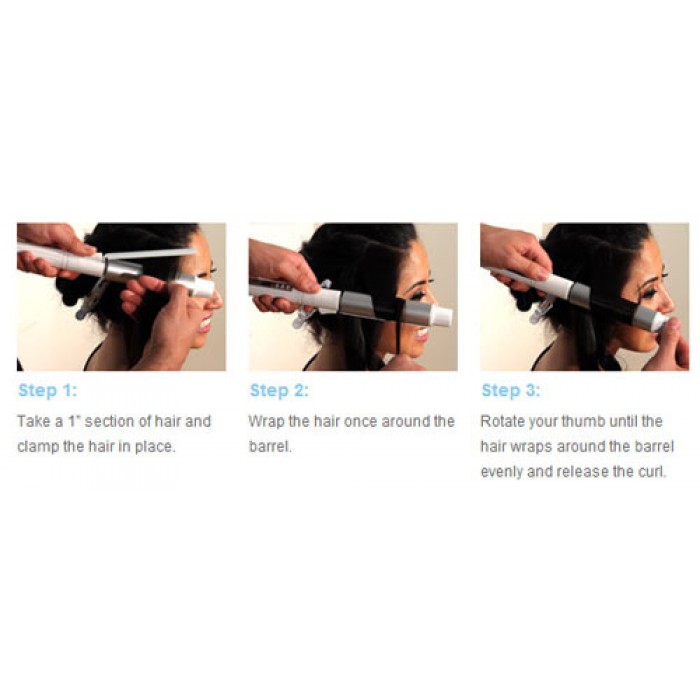 Step 1:

Take a 1" section of hair and clamp the hair in place.

Step 2:

Wrap the hair once around the barrel.

Step 3:

Rotate your thumb until the hair wraps around the barrel evenly and release the curl.